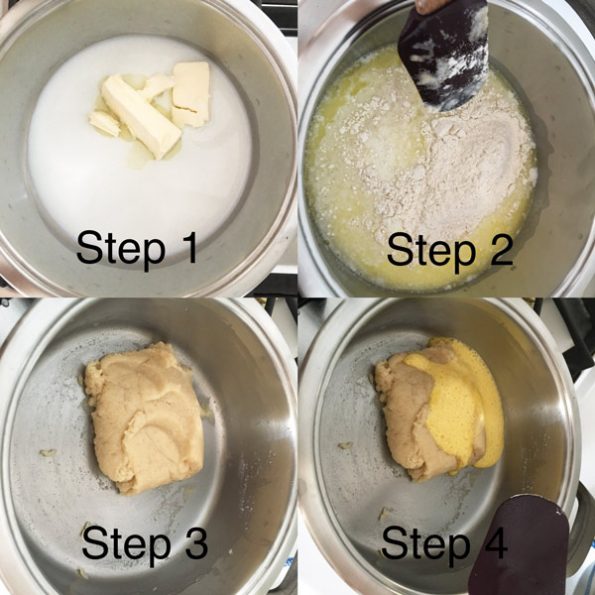 Step 1

Step 2

Step 3

Step 4